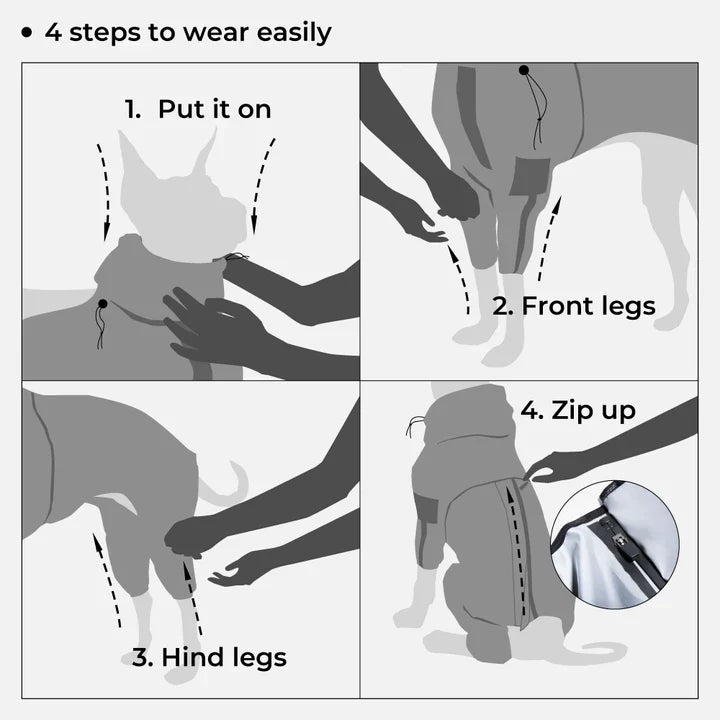 • 4 steps to wear easily

1. Put it on

2. Front legs

3. Hind legs

4. Zip up